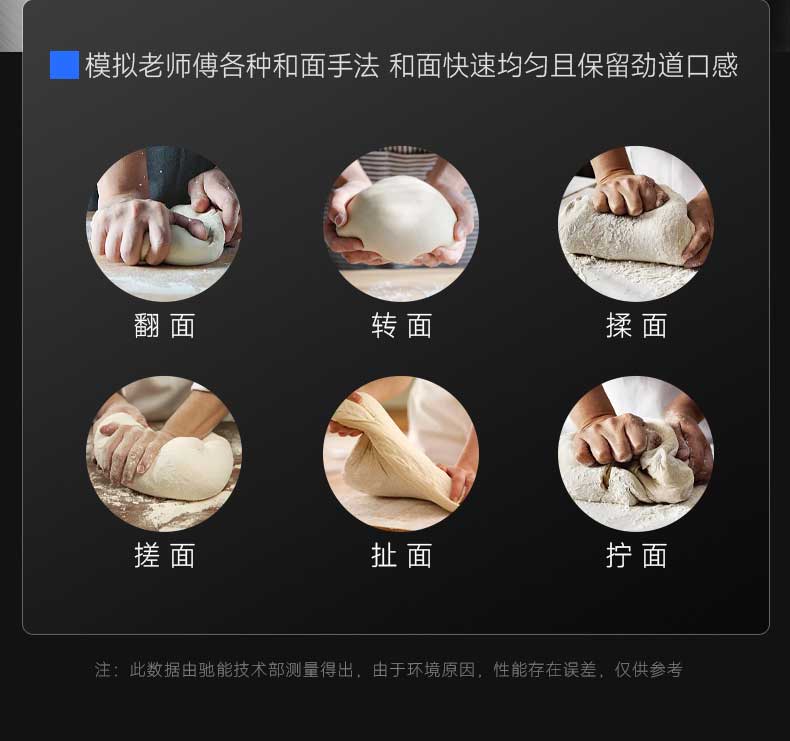 模拟老师傅各种和面手法 和面快速均匀且保留劲道口感

翻面

转面

揉面

搓面

扯面

拧面

注：此数据由驰能技术部测量得出，由于环境原因，性能存在误差，仅供参考