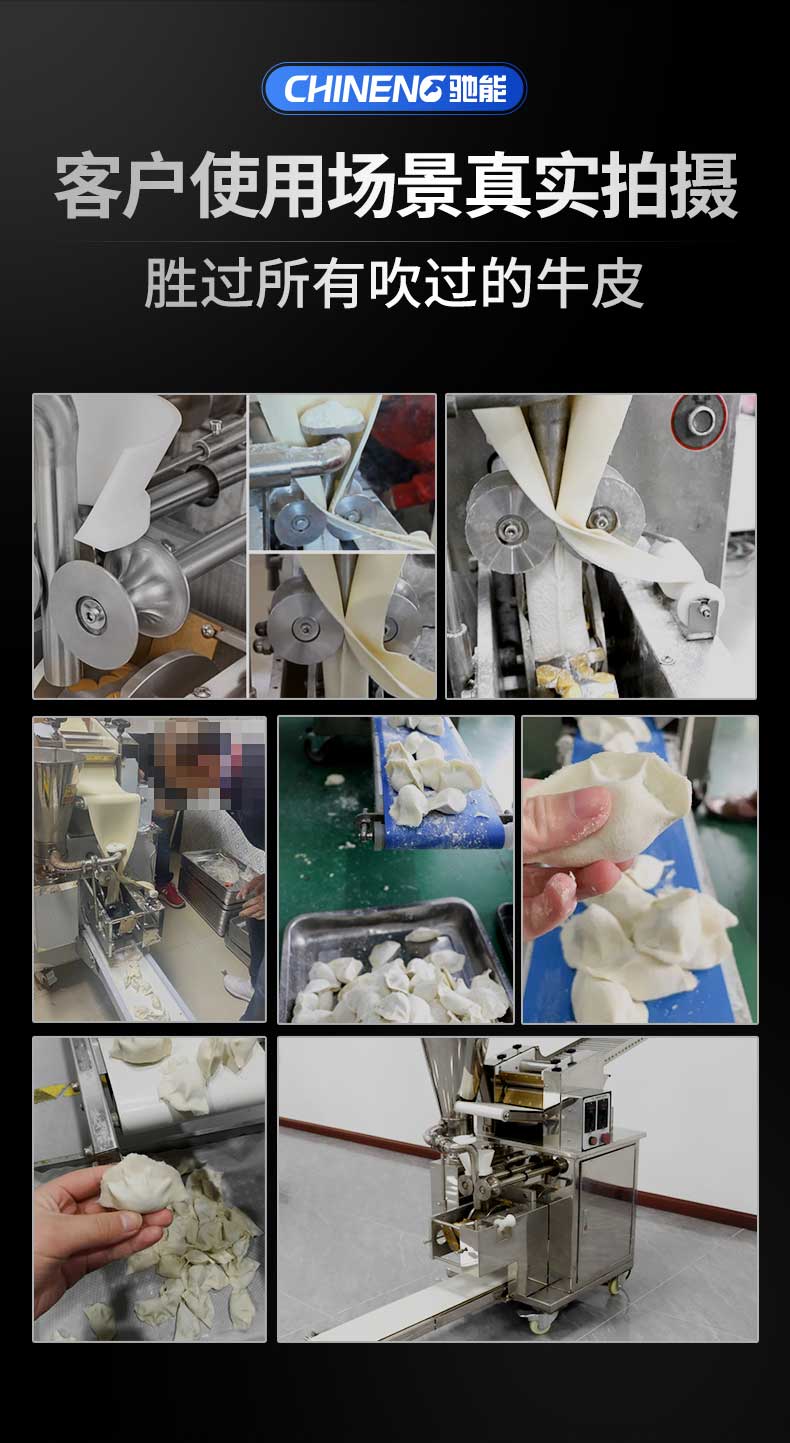 CHINENG 驰能

客户使用场景真实拍摄

胜过所有吹过的牛皮