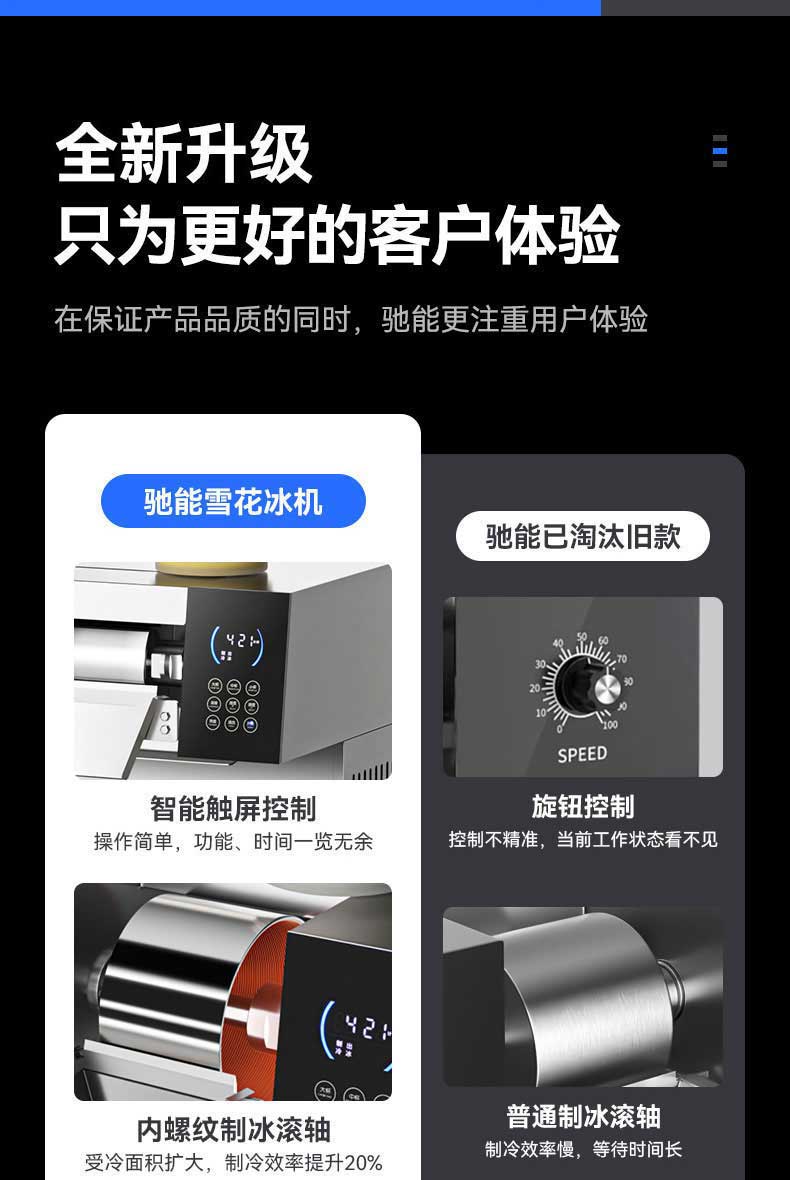 全新升级
只为更好的客户体验

在保证产品品质的同时，驰能更注重用户体验

驰能雪花冰机

421

智能触屏控制
操作简单，功能、时间一览无余

421

内螺纹制冰滚轴
受冷面积扩大，制冷效率提升20%

驰能已淘汰旧款

0 10 20 30 40 50 60 70 80 90 100
SPEED

旋钮控制
控制不精准，当前工作状态看不见

普通制冰滚轴
制冷效率慢，等待时间长