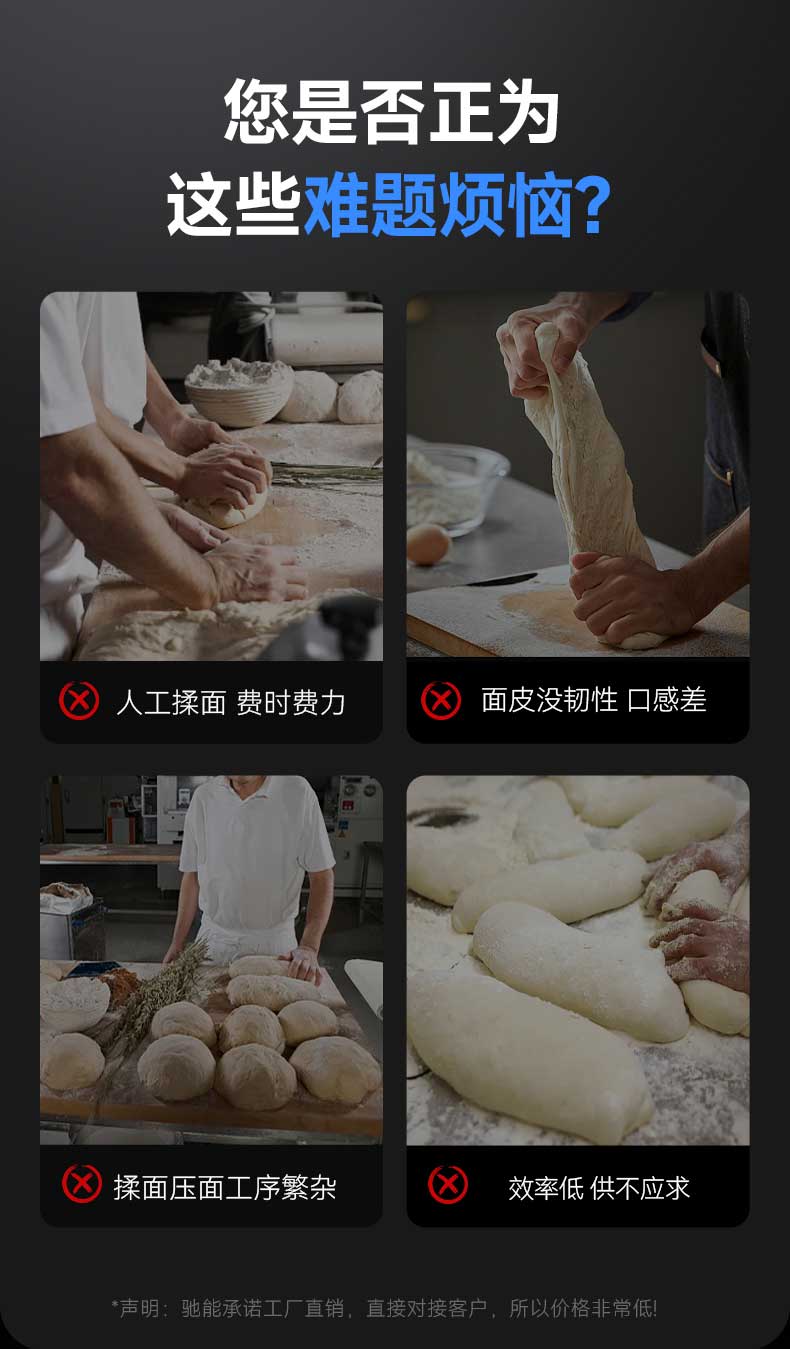 您是否正为
这些难题烦恼?

人工揉面 费时费力

面皮没韧性 口感差

揉面压面工序繁杂

效率低 供不应求

*声明：驰能承诺工厂直销，直接对接客户，所以价格非常低!